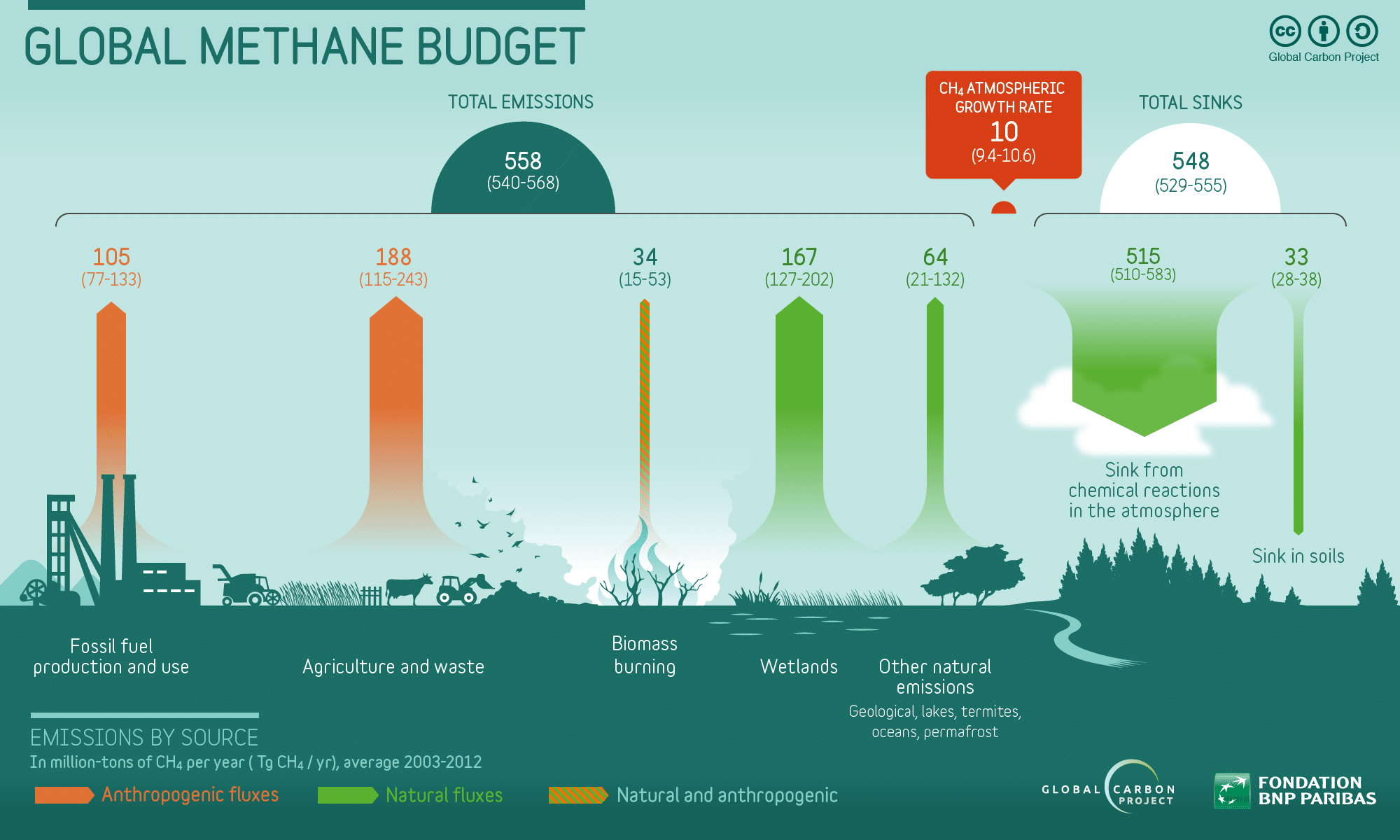 GLOBAL METHANE BUDGET

Global Carbon Project

TOTAL EMISSIONS
558
(540-568)

$CH_4$ ATMOSPHERIC GROWTH RATE
10
(9.4-10.6)

TOTAL SINKS
548
(529-555)

105
(77-133)

188
(115-243)

34
(15-53)

167
(127-202)

64
(21-132)

515
(510-583)

33
(28-38)

Sink from chemical reactions in the atmosphere

Sink in soils

Fossil fuel production and use

Agriculture and waste

Biomass burning

Wetlands

Other natural emissions
Geological, lakes, termites, oceans, permafrost

EMISSIONS BY SOURCE
In million-tons of $CH_4$ per year ( Tg $CH_4$ / yr), average 2003-2012

Anthropogenic fluxes
Natural fluxes
Natural and anthropogenic

GLOBAL CARBON PROJECT

FONDATION BNP PARIBAS